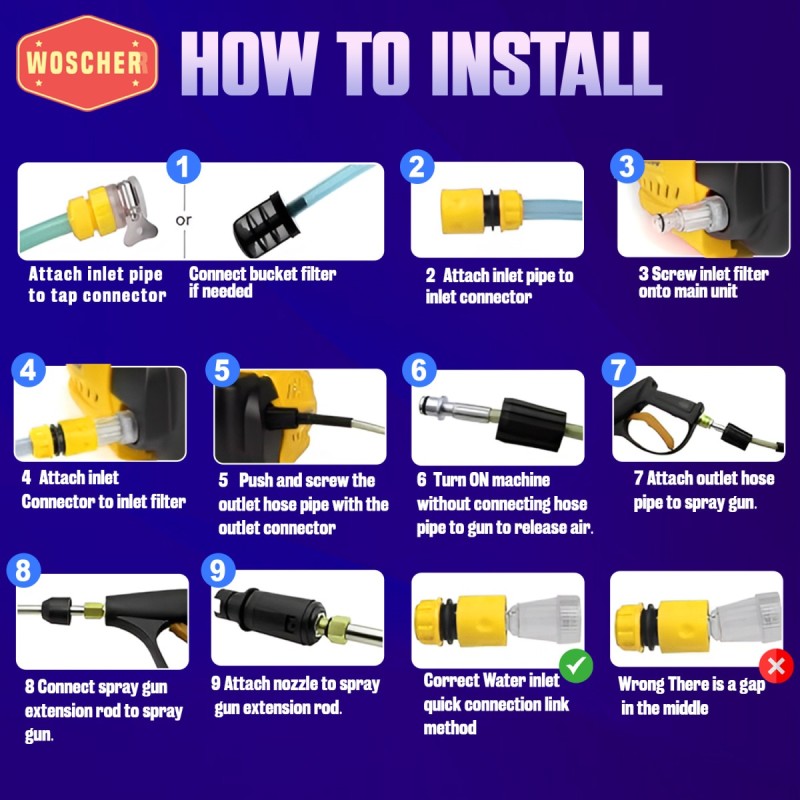 WOSCHER

HOW TO INSTALL

1

or

Attach inlet pipe to tap connector

Connect bucket filter if needed

2

2 Attach inlet pipe to inlet connector

3

3 Screw inlet filter onto main unit

4

4 Attach inlet Connector to inlet filter

5

5 Push and screw the outlet hose pipe with the outlet connector

6

6 Turn ON machine without connecting hose pipe to gun to release air.

7

7 Attach outlet hose pipe to spray gun.

8

8 Connect spray gun extension rod to spray gun.

9

9 Attach nozzle to spray gun extension rod.

Correct Water inlet quick connection link method

Wrong There is a gap in the middle