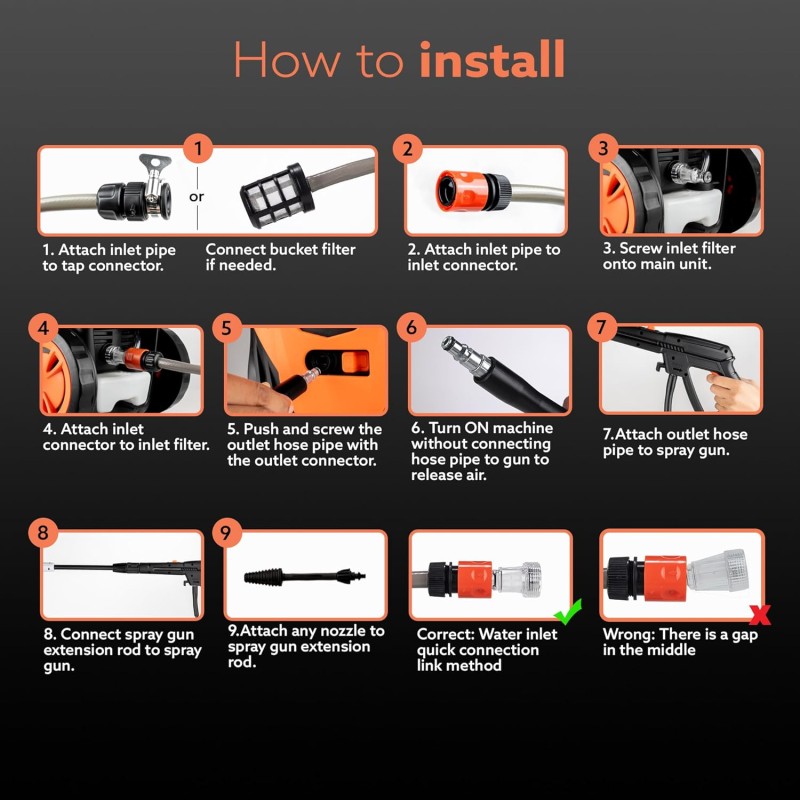 How to install

1

or

1. Attach inlet pipe to tap connector.

Connect bucket filter if needed.

2

2. Attach inlet pipe to inlet connector.

3

3. Screw inlet filter onto main unit.

4

4. Attach inlet connector to inlet filter.

5

5. Push and screw the outlet hose pipe with the outlet connector.

6

6. Turn ON machine without connecting hose pipe to gun to release air.

7

7.Attach outlet hose pipe to spray gun.

8

8. Connect spray gun extension rod to spray gun.

9

9.Attach any nozzle to spray gun extension rod.

Correct: Water inlet quick connection link method

Wrong: There is a gap in the middle