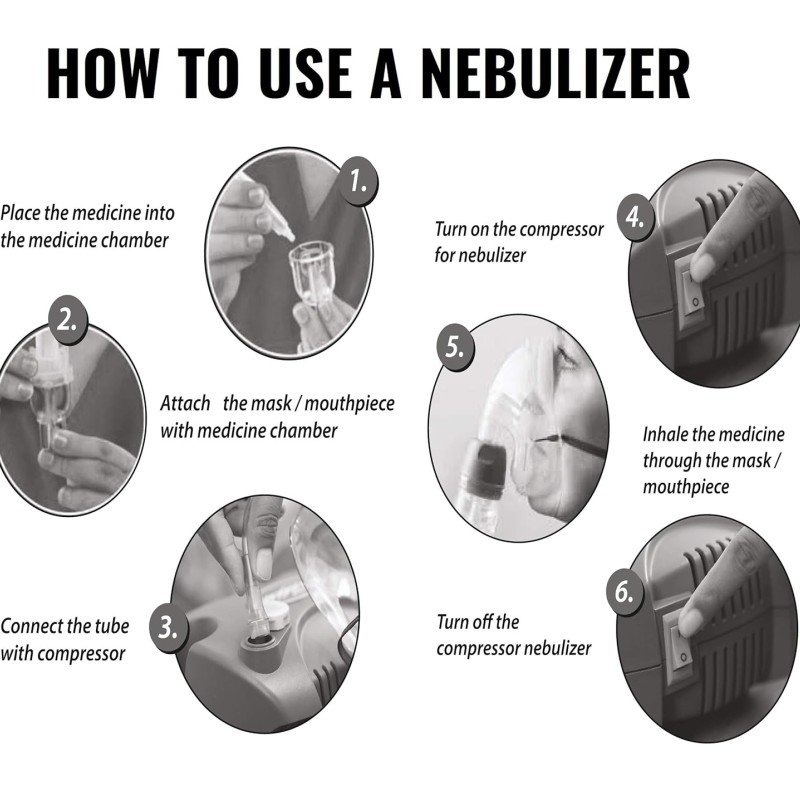 HOW TO USE A NEBULIZER

1.

Place the medicine into the medicine chamber

2.

Attach the mask / mouthpiece with medicine chamber

3.

Connect the tube with compressor

4.

Turn on the compressor for nebulizer

5.

Inhale the medicine through the mask / mouthpiece

6.

Turn off the compressor nebulizer