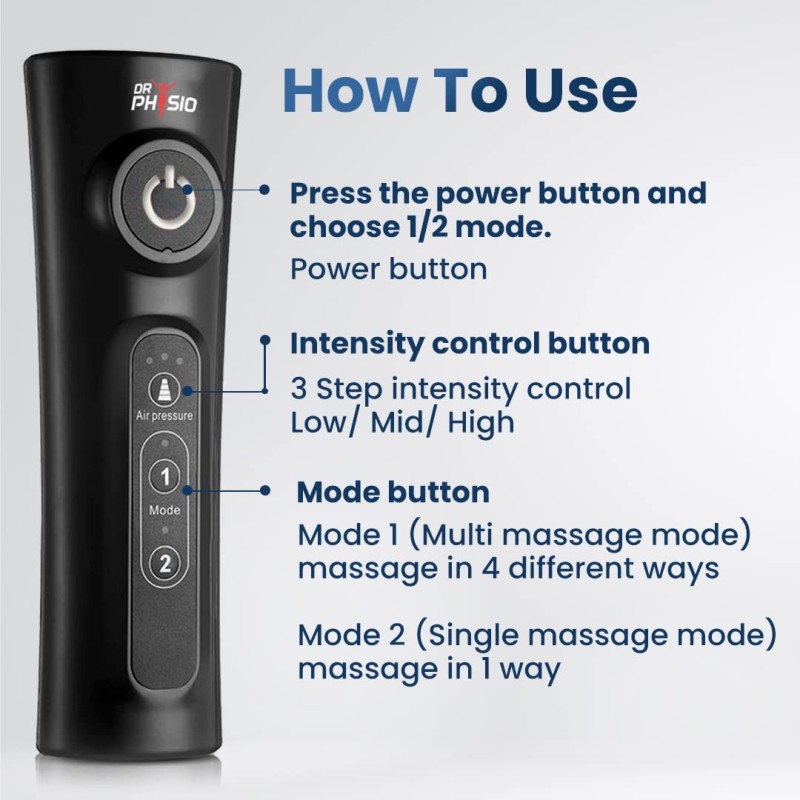 DR PHYSIO

Air pressure

1

Mode

2

How To Use

Press the power button and choose 1/2 mode.

Power button

Intensity control button

3 Step intensity control Low/ Mid/ High

Mode button

Mode 1 (Multi massage mode) massage in 4 different ways

Mode 2 (Single massage mode) massage in 1 way