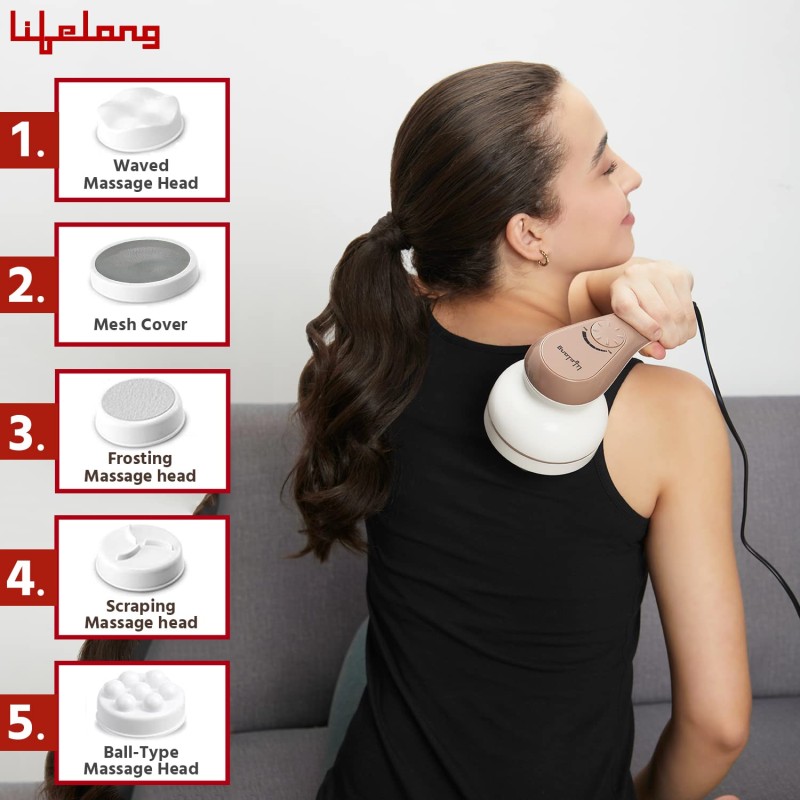 Lifelong

1. Waved Massage Head

2. Mesh Cover

3. Frosting Massage head

4. Scraping Massage head

5. Ball-Type Massage Head

Lifelong