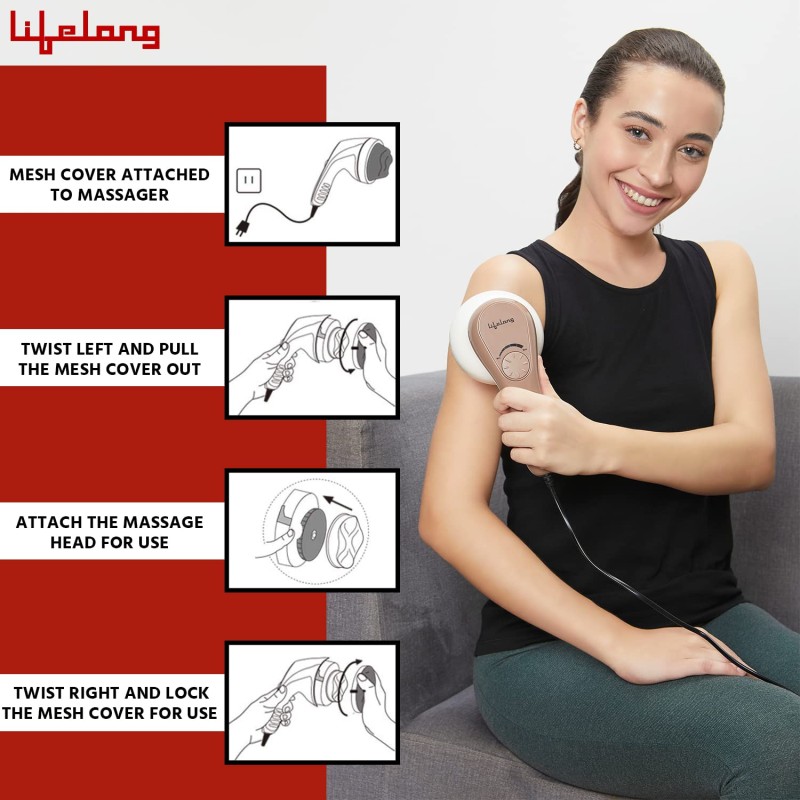 Lifelong

MESH COVER ATTACHED TO MASSAGER

TWIST LEFT AND PULL THE MESH COVER OUT

ATTACH THE MASSAGE HEAD FOR USE

TWIST RIGHT AND LOCK THE MESH COVER FOR USE

Lifelong