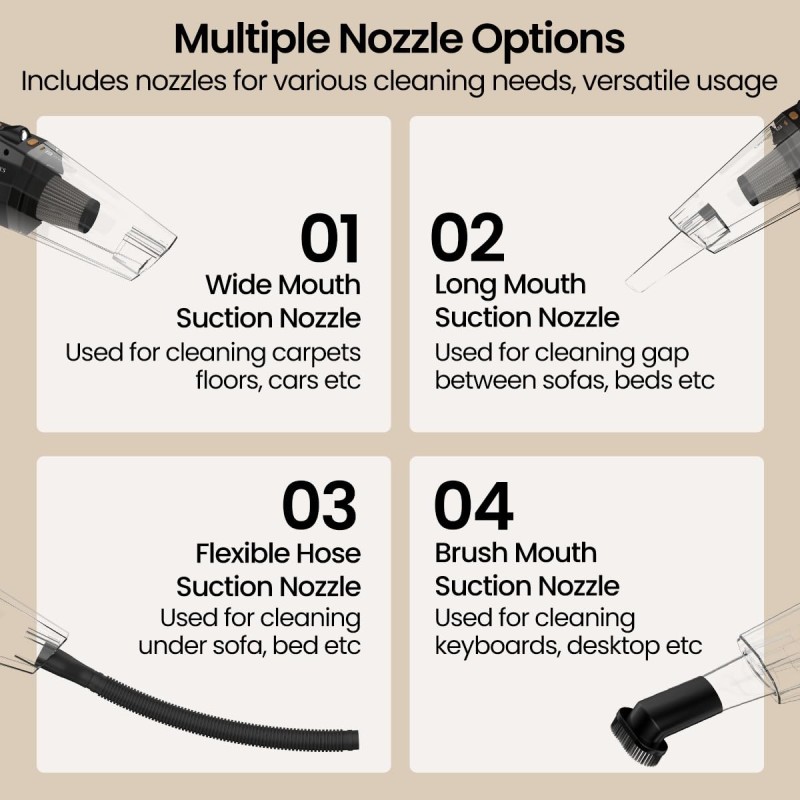 Multiple Nozzle Options
Includes nozzles for various cleaning needs, versatile usage

01
Wide Mouth Suction Nozzle
Used for cleaning carpets floors, cars etc

02
Long Mouth Suction Nozzle
Used for cleaning gap between sofas, beds etc

03
Flexible Hose Suction Nozzle
Used for cleaning under sofa, bed etc

04
Brush Mouth Suction Nozzle
Used for cleaning keyboards, desktop etc