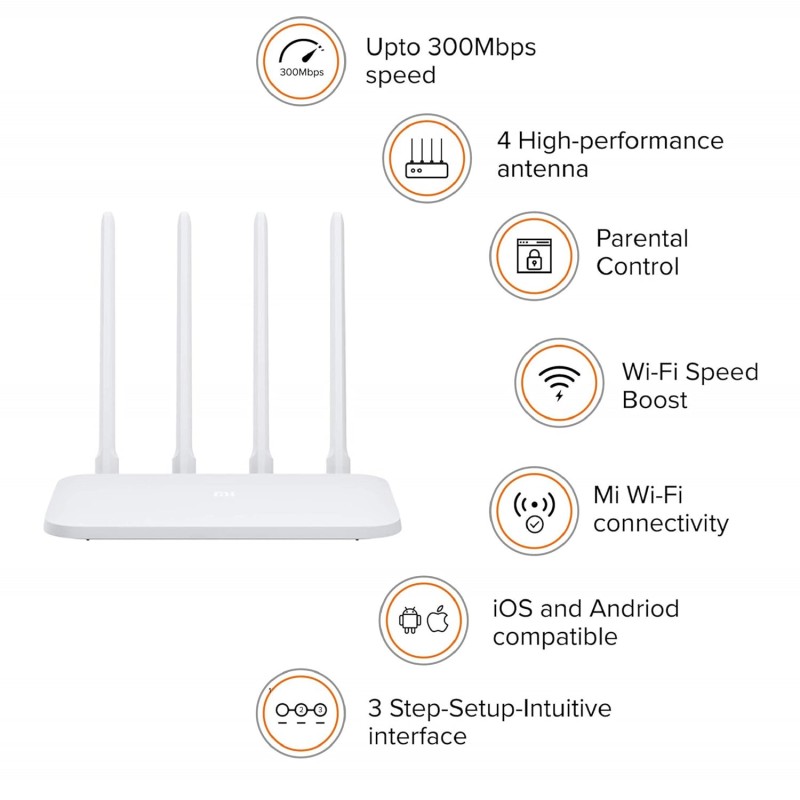 300Mbps

Upto 300Mbps speed

4 High-performance antenna

Parental Control

Wi-Fi Speed Boost

Mi Wi-Fi connectivity

iOS and Andriod compatible

2 3

3 Step-Setup-Intuitive interface