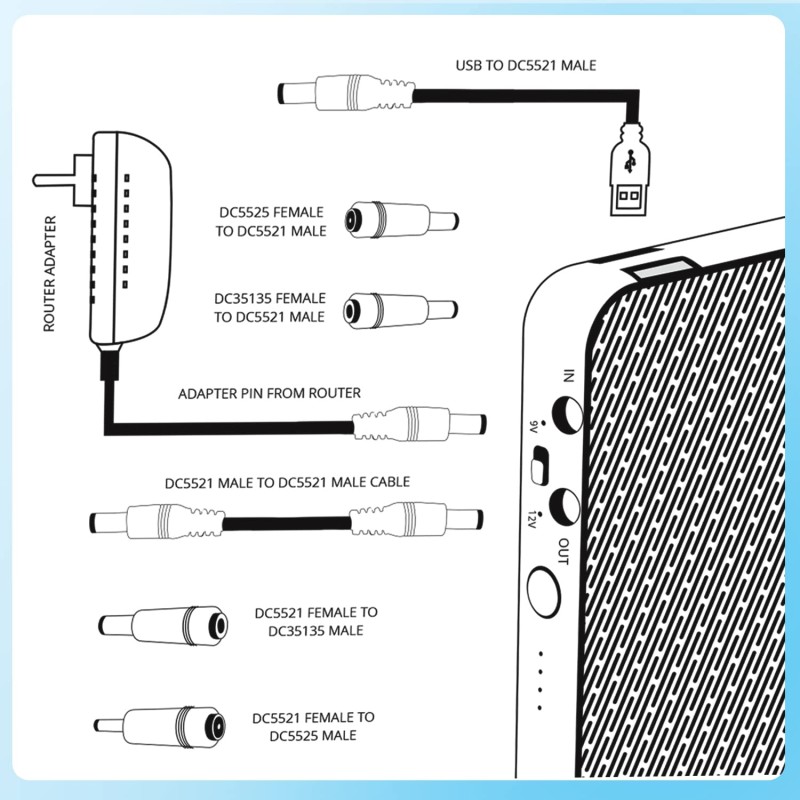 USB TO DC5521 MALE

ROUTER ADAPTER

DC5525 FEMALE TO DC5521 MALE

DC35135 FEMALE TO DC5521 MALE

ADAPTER PIN FROM ROUTER

DC5521 MALE TO DC5521 MALE CABLE

DC5521 FEMALE TO DC35135 MALE

DC5521 FEMALE TO DC5525 MALE

IN

9V

12V

OUT